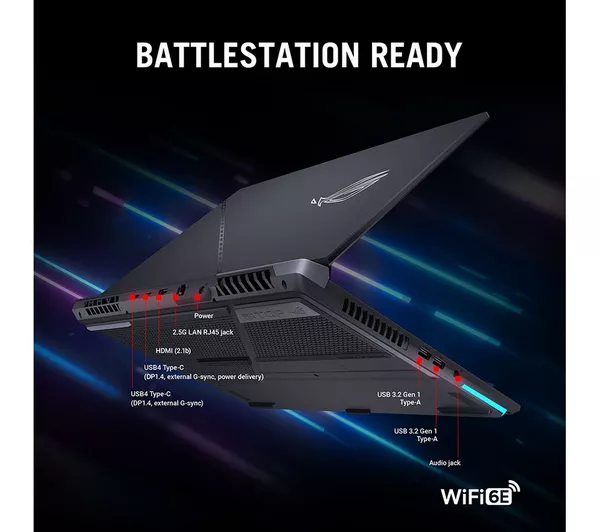 BATTLESTATION READY

Power

2.5G LAN RJ45 jack

HDMI (2.1b)

USB4 Type-C
(DP1.4, external G-sync, power delivery)

USB4 Type-C
(DP1.4, external G-sync)

USB 3.2 Gen 1
Type-A

USB 3.2 Gen 1
Type-A

Audio jack

WiFi 6E